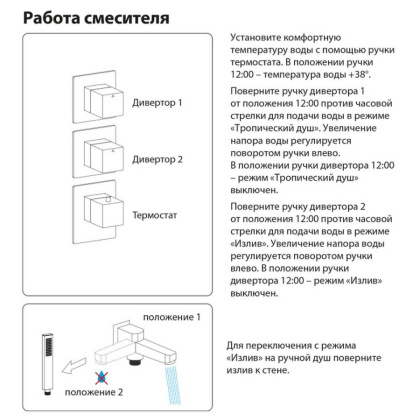 Работа смесителя

Дивертор 1

Дивертор 2

Термостат

Установите комфортную температуру воды с помощью ручки термостата. В положении ручки 12:00 – температура воды +38°.

Поверните ручку дивертора 1 от положения 12:00 против часовой стрелки для подачи воды в режиме «Тропический душ». Увеличение напора воды регулируется поворотом ручки влево.
В положении ручки дивертора 12:00 – режим «Тропический душ» выключен.

Поверните ручку дивертора 2 от положения 12:00 против часовой стрелки для подачи воды в режиме «Излив». Увеличение напора воды регулируется поворотом ручки влево. В положении ручки дивертора 12:00 – режим «Излив» выключен.

положение 1

положение 2

Для переключения с режима «Излив» на ручной душ поверните излив к стене.