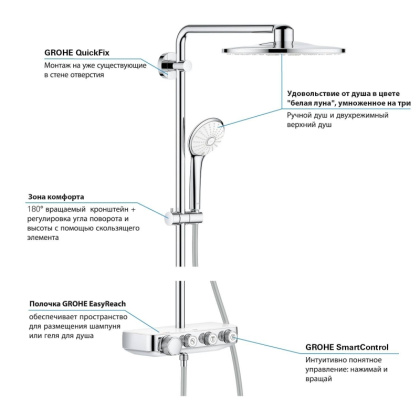 GROHE QuickFix
Монтаж на уже существующие в стене отверстия

Удовольствие от душа в цвете "белая луна", умноженное на три
Ручной душ и двухрежимный верхний душ

Зона комфорта
180° вращаемый кронштейн + регулировка угла поворота и высоты с помощью скользящего элемента

Полочка GROHE EasyReach
обеспечивает пространство для размещения шампуня или геля для душа

GROHE SmartControl
Интуитивно понятное управление: нажимай и вращай