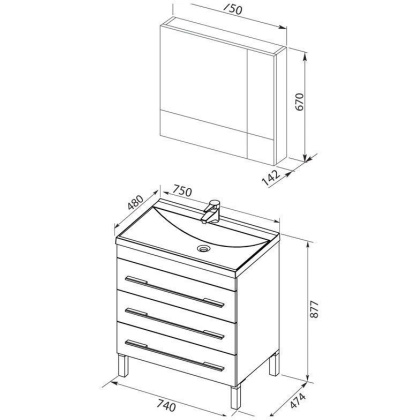 750
670
142
480
750
877
740
474