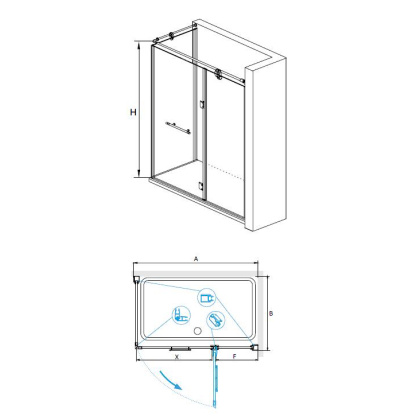 H

A

B

X

F