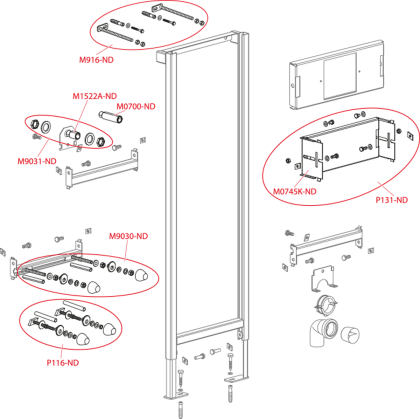 M916-ND

M1522A-ND

M0700-ND

M9031-ND

M0745K-ND

P131-ND

M9030-ND

P116-ND