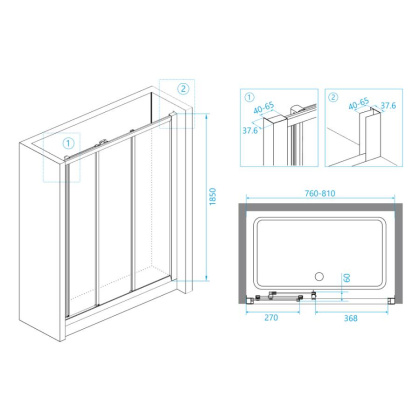 ②
①
1850

①
40-65
37.6

②
40-65
37.6

760-810
60
270
368