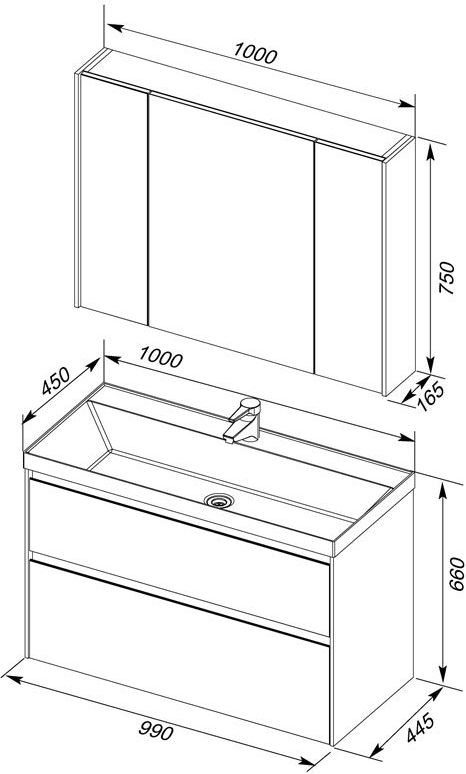 1000
750
165
1000
450
660
990
445