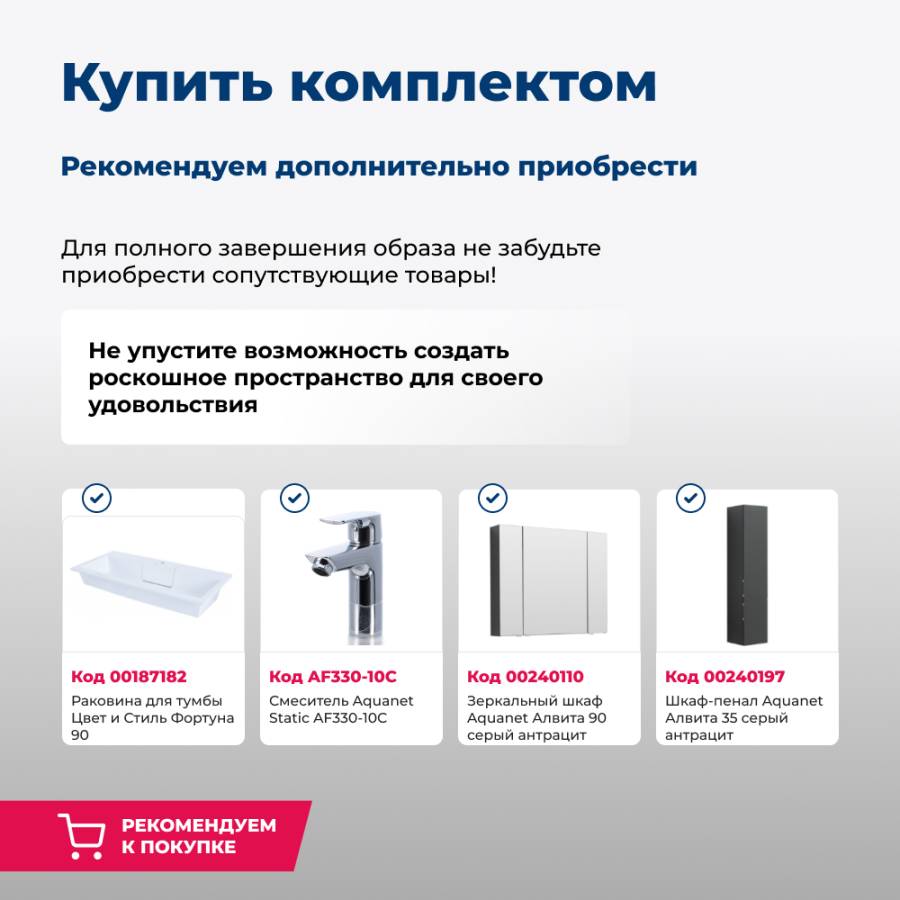 Купить комплектом

Рекомендуем дополнительно приобрести

Для полного завершения образа не забудьте приобрести сопутствующие товары!

Не упустите возможность создать роскошное пространство для своего удовольствия

Код 00187182
Раковина для тумбы Цвет и Стиль Фортуна 90

Код AF330-10C
Смеситель Aquanet Static AF330-10C

Код 00240110
Зеркальный шкаф Aquanet Алвита 90 серый антрацит

Код 00240197
Шкаф-пенал Aquanet Алвита 35 серый антрацит

РЕКОМЕНДУЕМ К ПОКУПКЕ