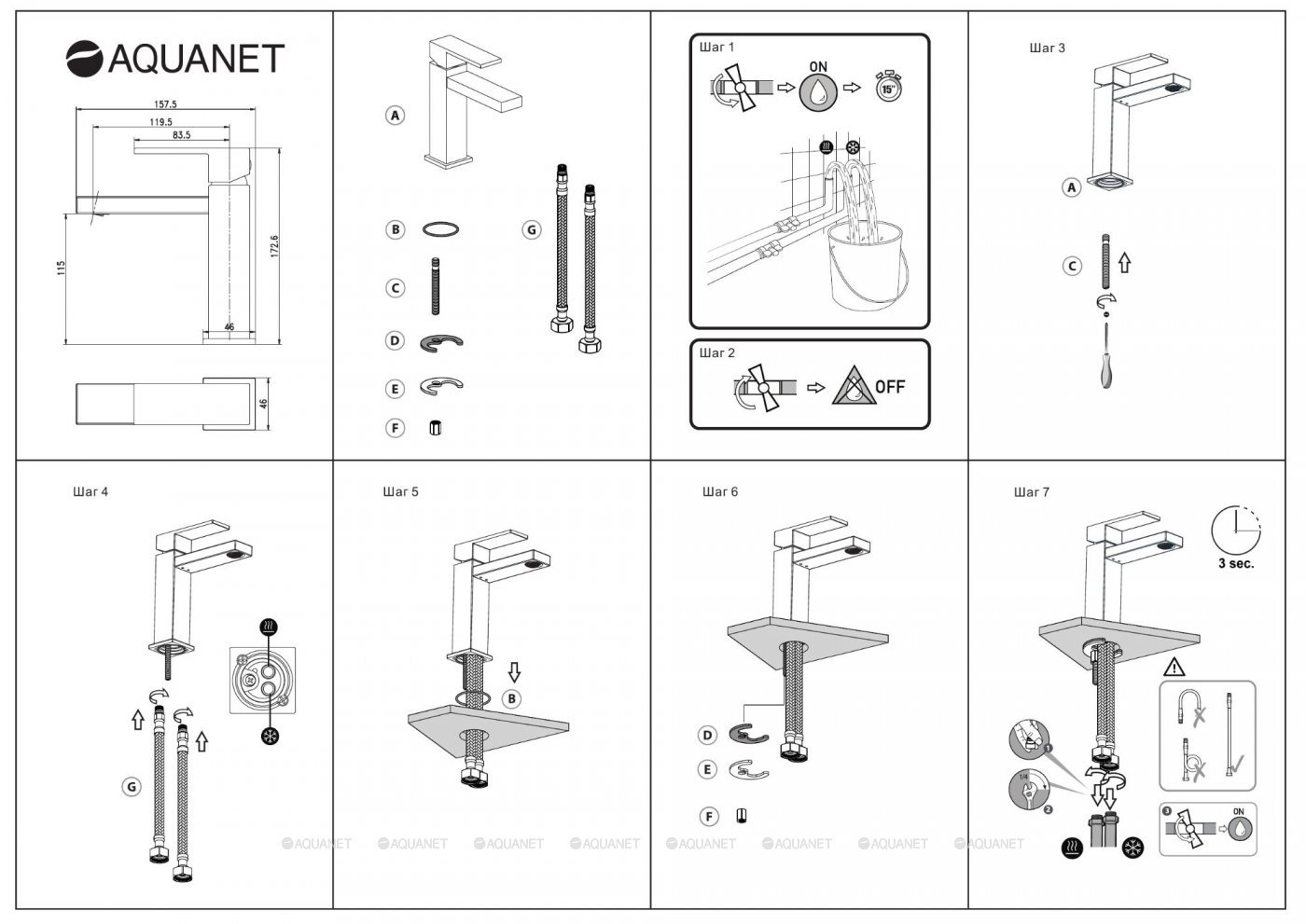 AQUANET

157.5
119.5
83.5
115
172.6
46
46

A
B
C
D
E
F
G

Шаг 1
ON
15"

Шаг 2
OFF

Шаг 3
A
C

Шаг 4
G

Шаг 5
B

Шаг 6
D
E
F

Шаг 7
3 sec.
1
1/4
2
3
ON

AQUANET AQUANET AQUANET AQUANET AQUANET AQUANET AQUANET AQUANET