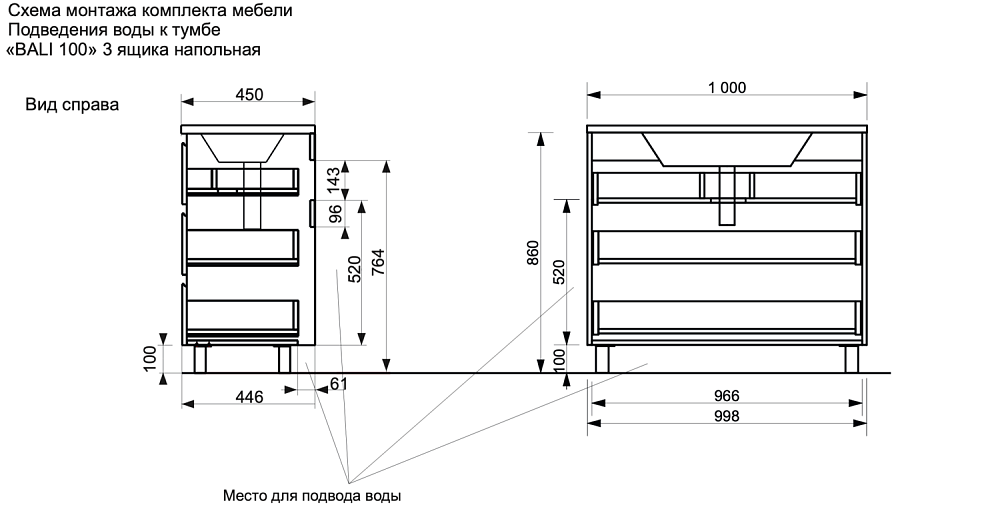 Схема монтажа комплекта мебели
Подведения воды к тумбе
«BALI 100» 3 ящика напольная

Вид справа

450

143

96

520

764

100

446

61

1 000

860

520

100

966

998

Место для подвода воды