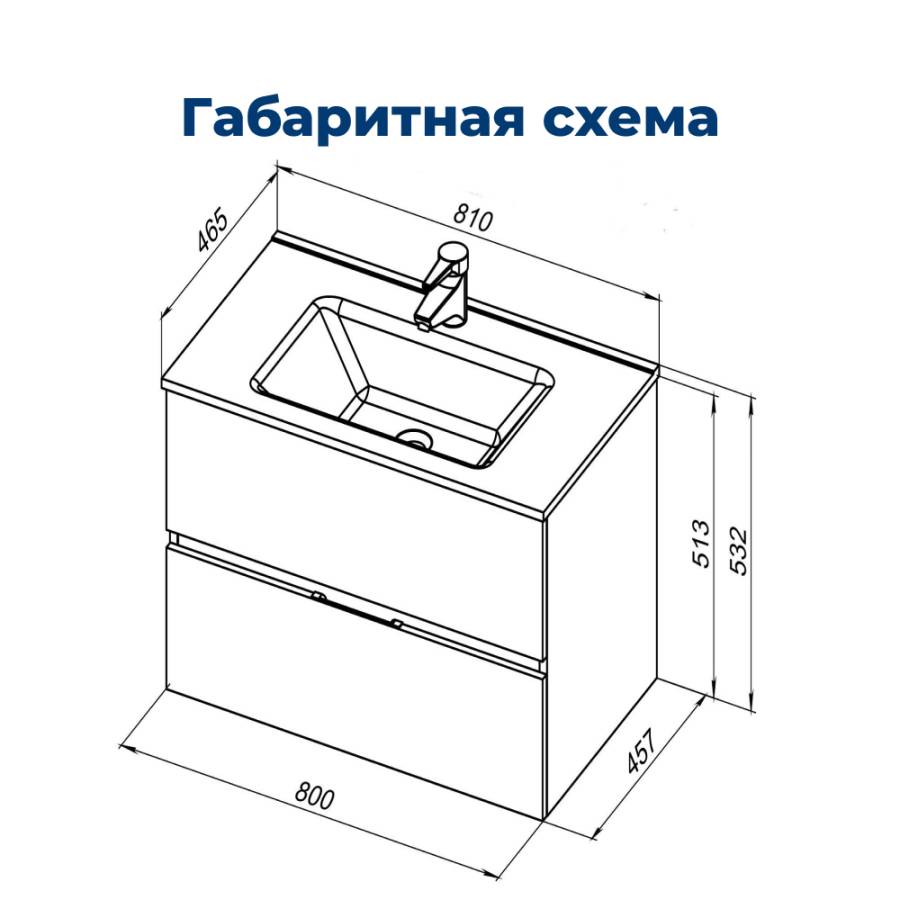 Габаритная схема

465

810

513

532

457

800