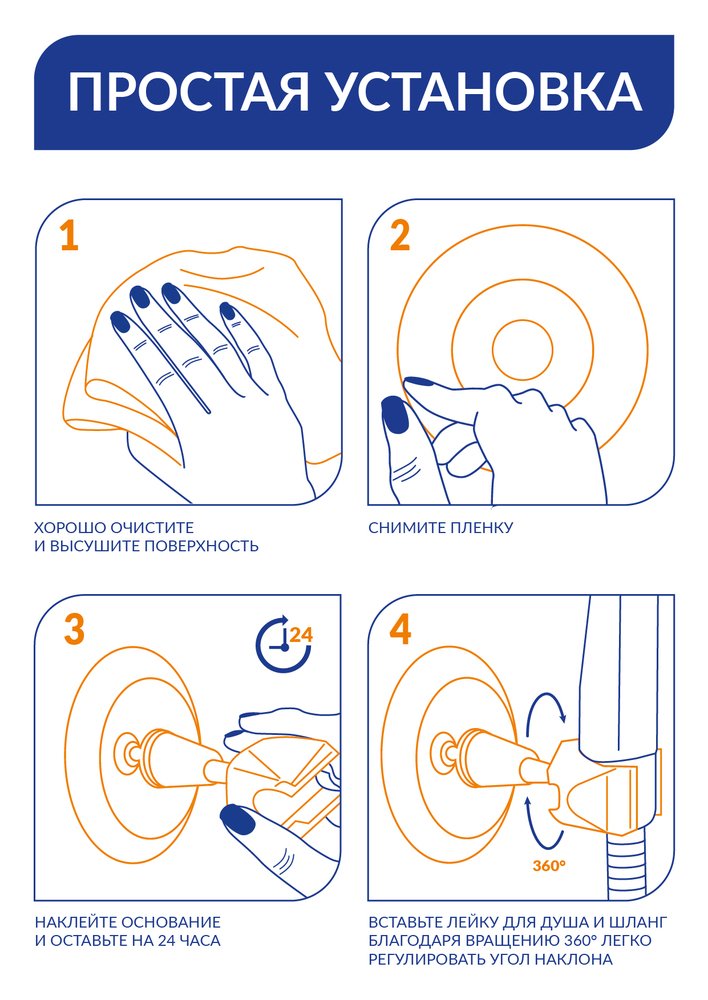 ПРОСТАЯ УСТАНОВКА

1

ХОРОШО ОЧИСТИТЕ И ВЫСУШИТЕ ПОВЕРХНОСТЬ

2

СНИМИТЕ ПЛЕНКУ

3

24

НАКЛЕЙТЕ ОСНОВАНИЕ И ОСТАВЬТЕ НА 24 ЧАСА

4

360°

ВСТАВЬТЕ ЛЕЙКУ ДЛЯ ДУША И ШЛАНГ БЛАГОДАРЯ ВРАЩЕНИЮ 360° ЛЕГКО РЕГУЛИРОВАТЬ УГОЛ НАКЛОНА