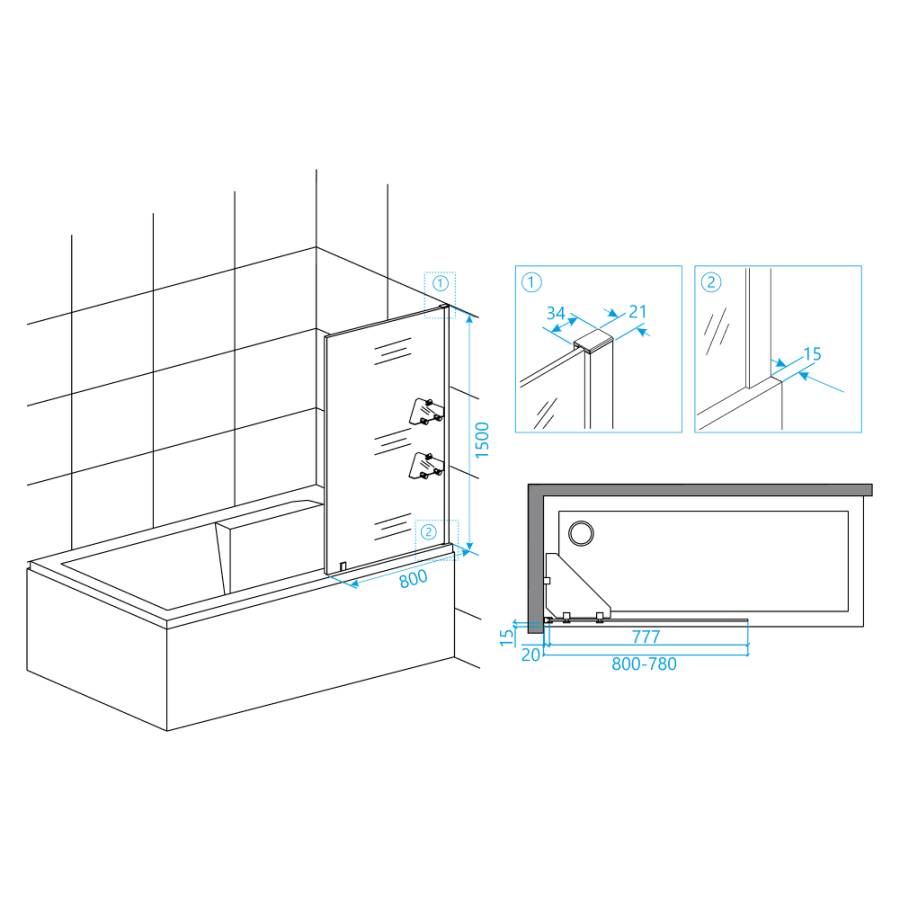 ①
1500
②
800
①
34
21
②
15
15
20
777
800-780