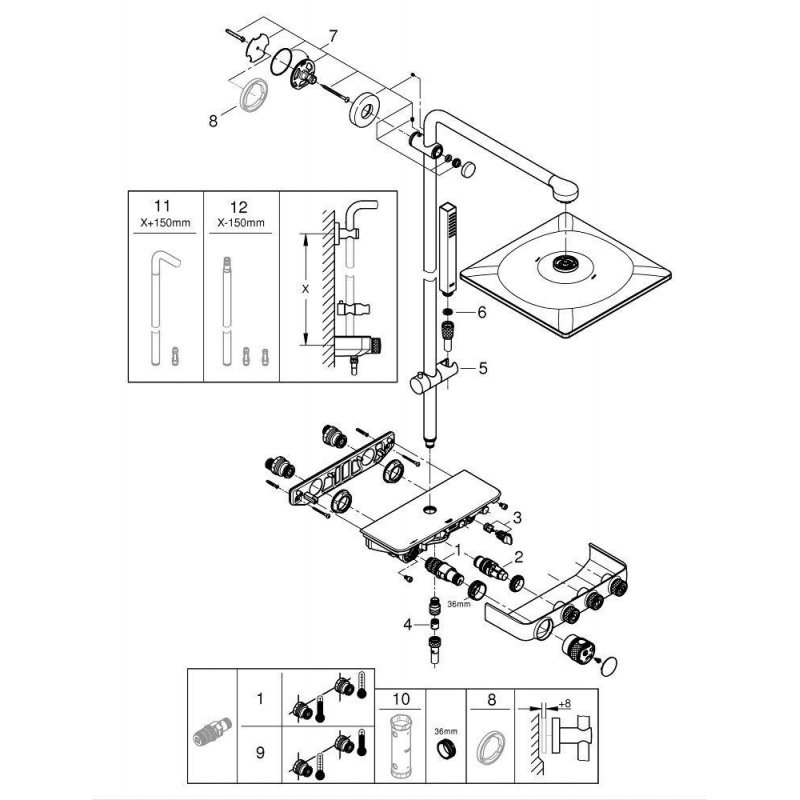 7

8

11
X+150mm

12
X-150mm

X

6

5

3

1

2

36mm

4

1

9

10

36mm

8

+8