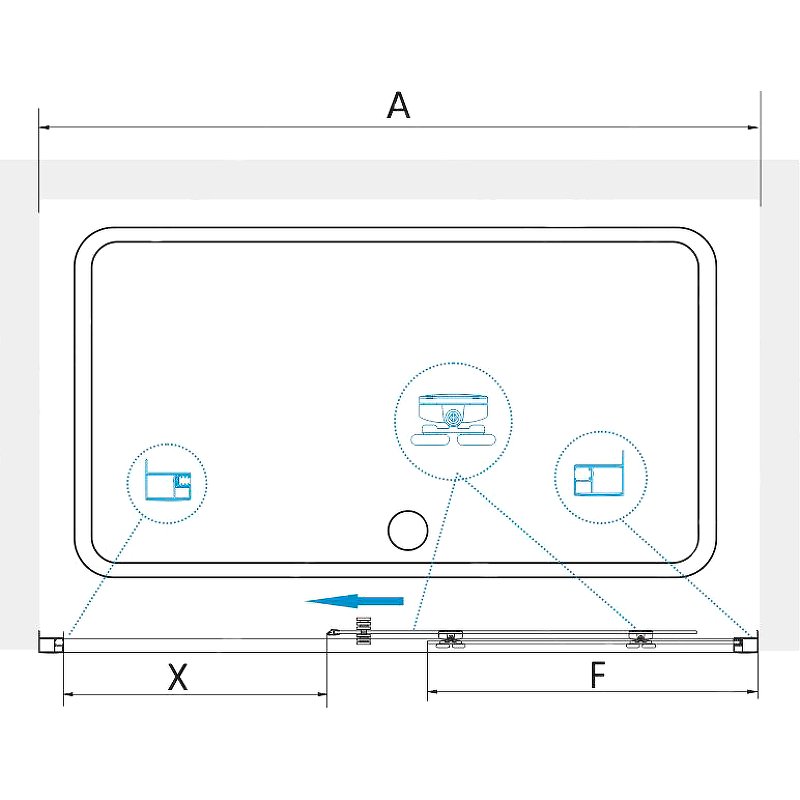 A

X

F