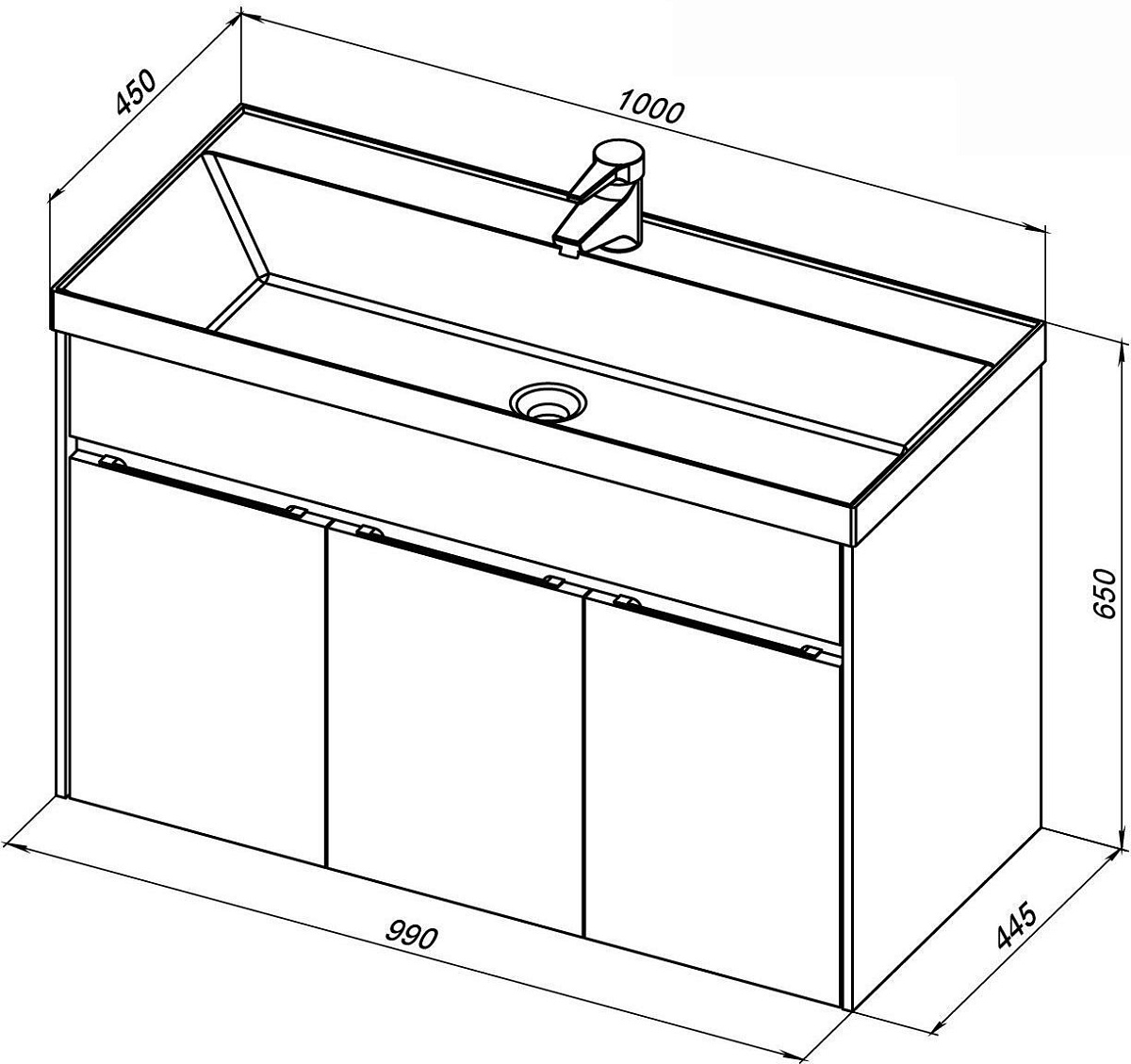 450

1000

650

990

445