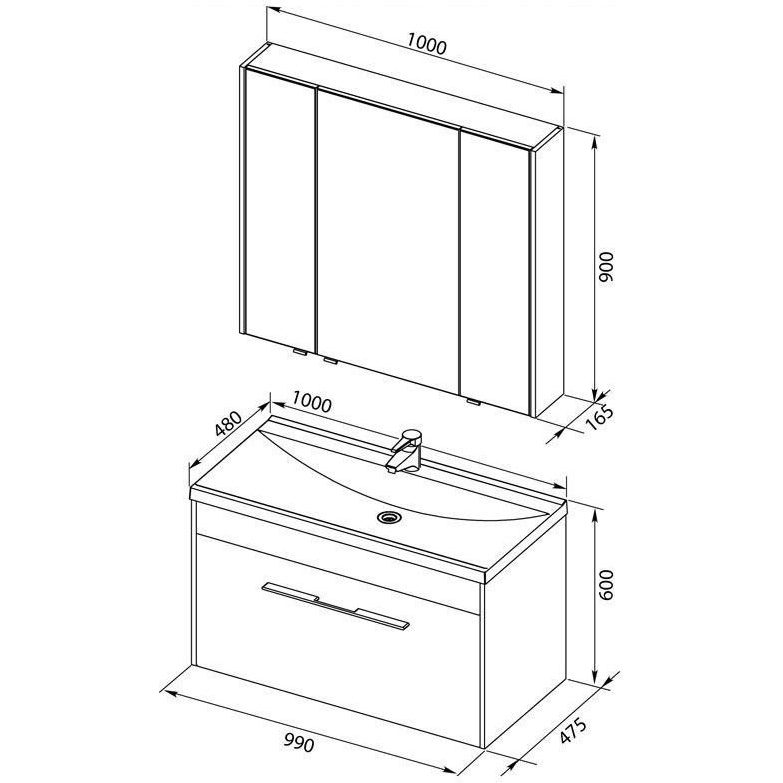 1000
900
165
480
1000
600
990
475