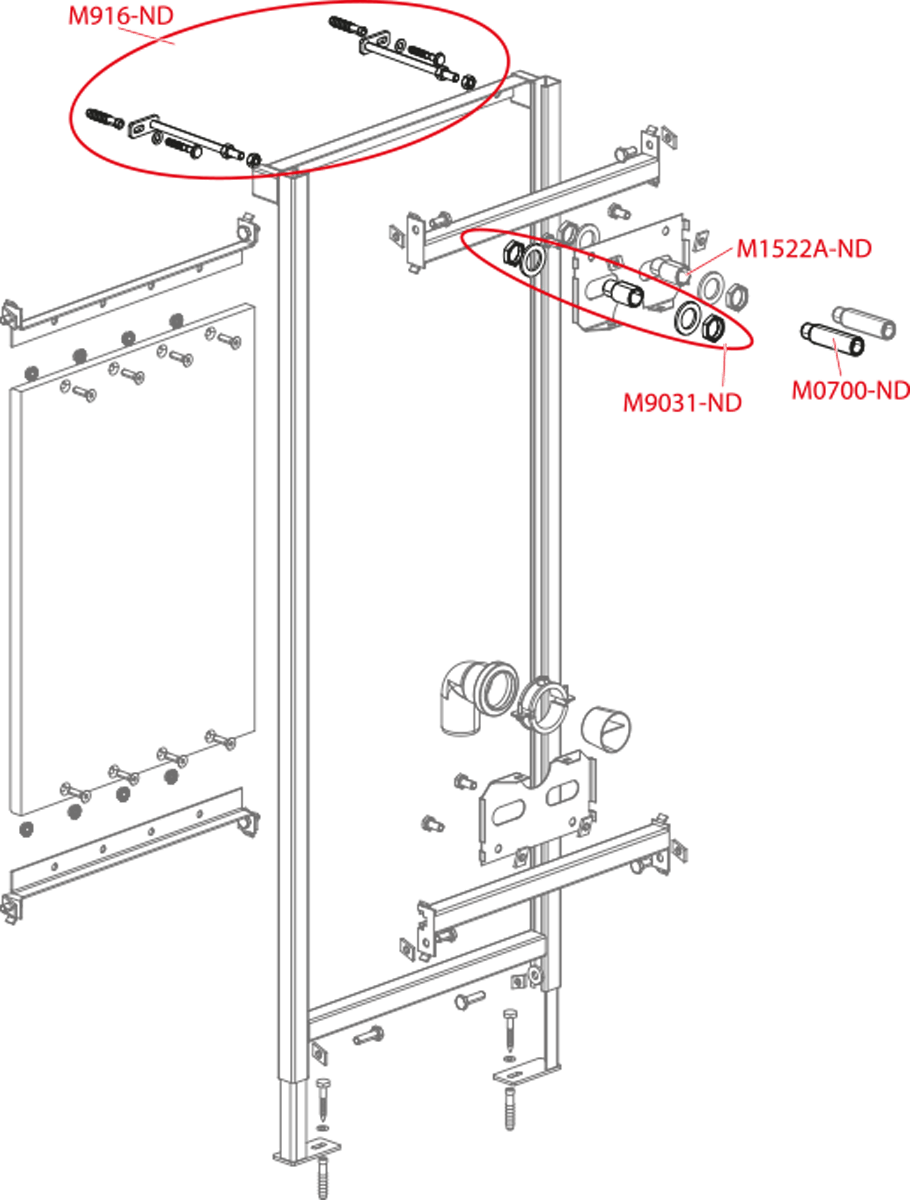 M916-ND

M1522A-ND

M9031-ND

M0700-ND