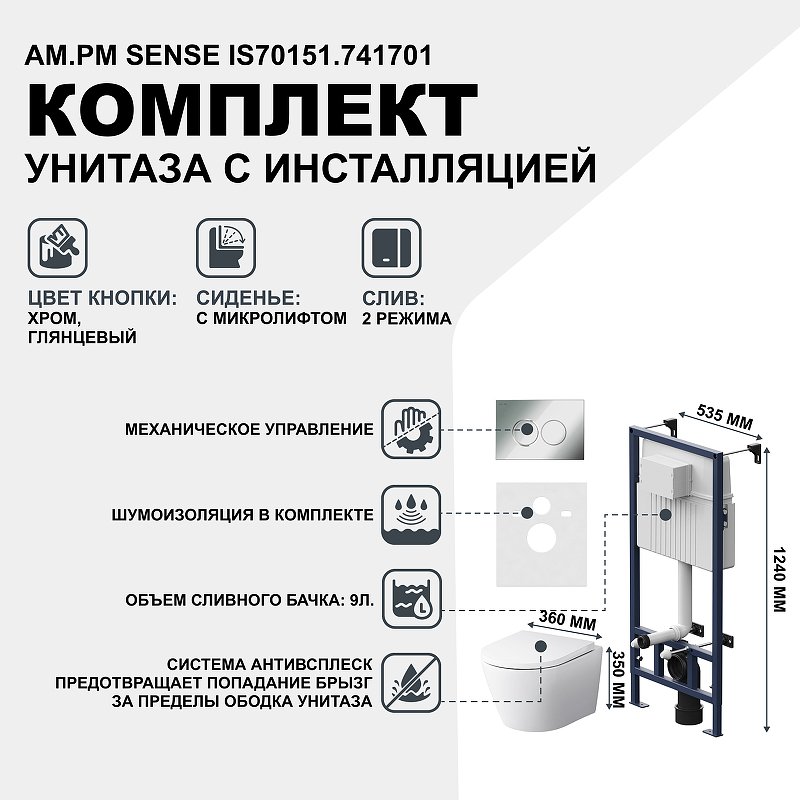 AM.PM SENSE IS70151.741701

КОМПЛЕКТ

УНИТАЗА С ИНСТАЛЛЯЦИЕЙ

ЦВЕТ КНОПКИ: ХРОМ, ГЛЯНЦЕВЫЙ

СИДЕНЬЕ: С МИКРОЛИФТОМ

СЛИВ: 2 РЕЖИМА

МЕХАНИЧЕСКОЕ УПРАВЛЕНИЕ

ШУМОИЗОЛЯЦИЯ В КОМПЛЕКТЕ

ОБЪЕМ СЛИВНОГО БАЧКА: 9Л.

СИСТЕМА АНТИВСПЛЕСК ПРЕДОТВРАЩАЕТ ПОПАДАНИЕ БРЫЗГ ЗА ПРЕДЕЛЫ ОБОДКА УНИТАЗА

535 ММ

1240 ММ

360 ММ

350 ММ