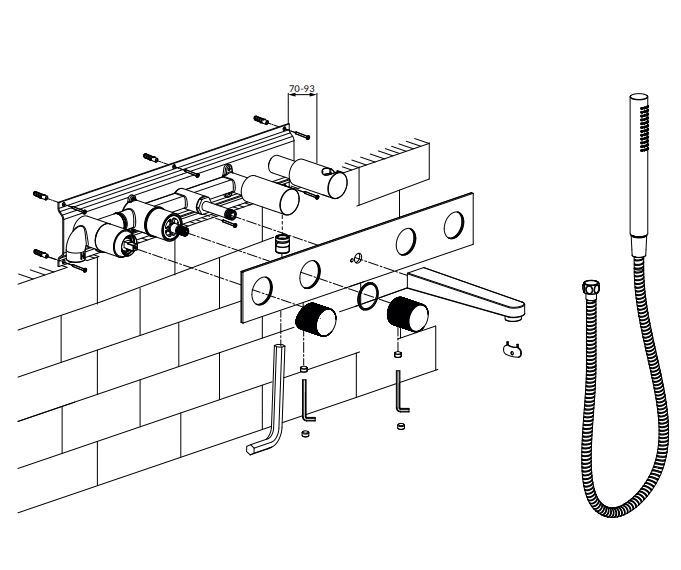 70-93