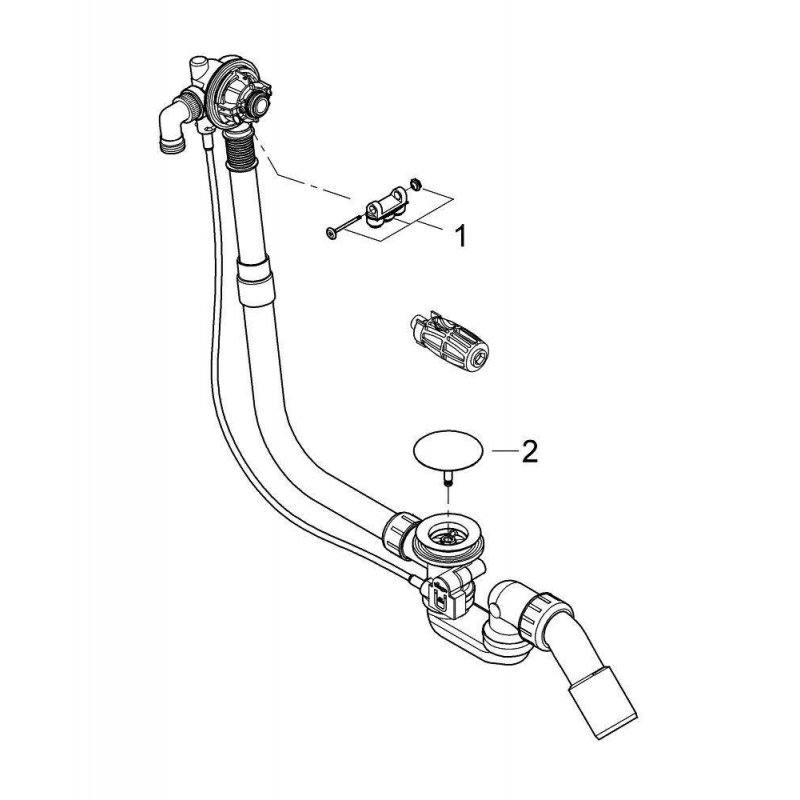 1

2