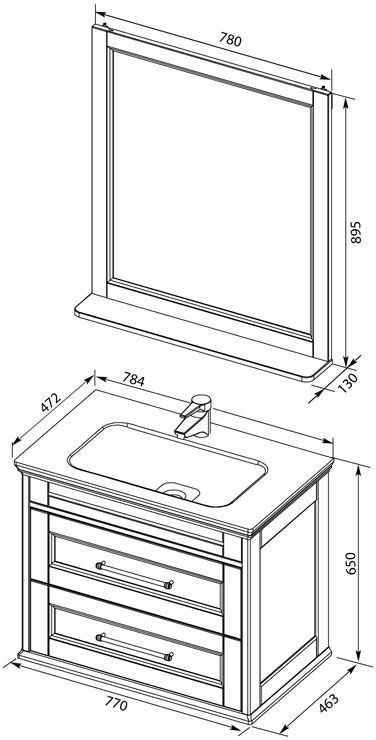 780
895
130
784
472
650
770
463