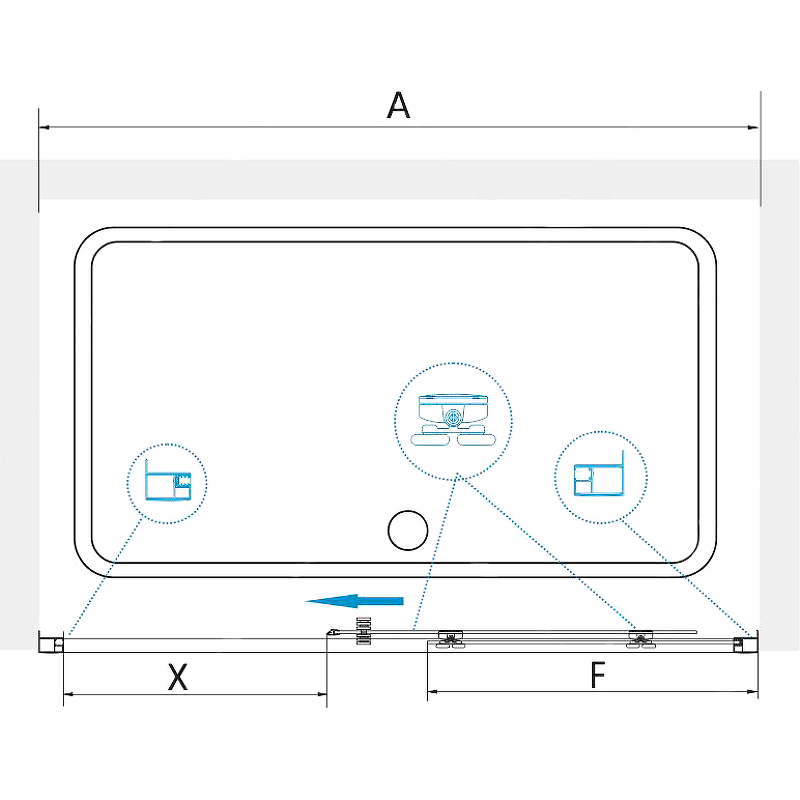 A

X

F