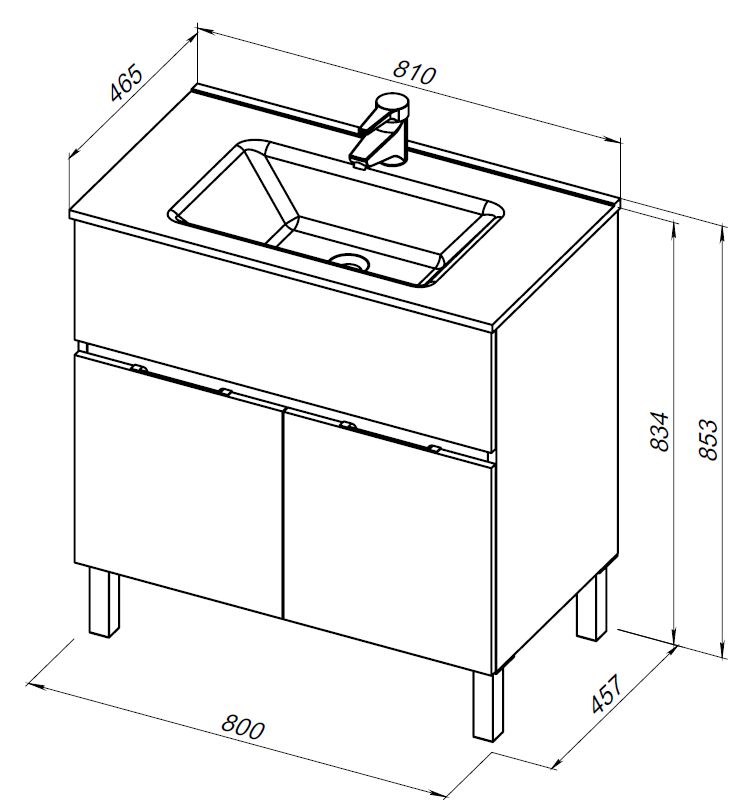 465
810
834
853
457
800