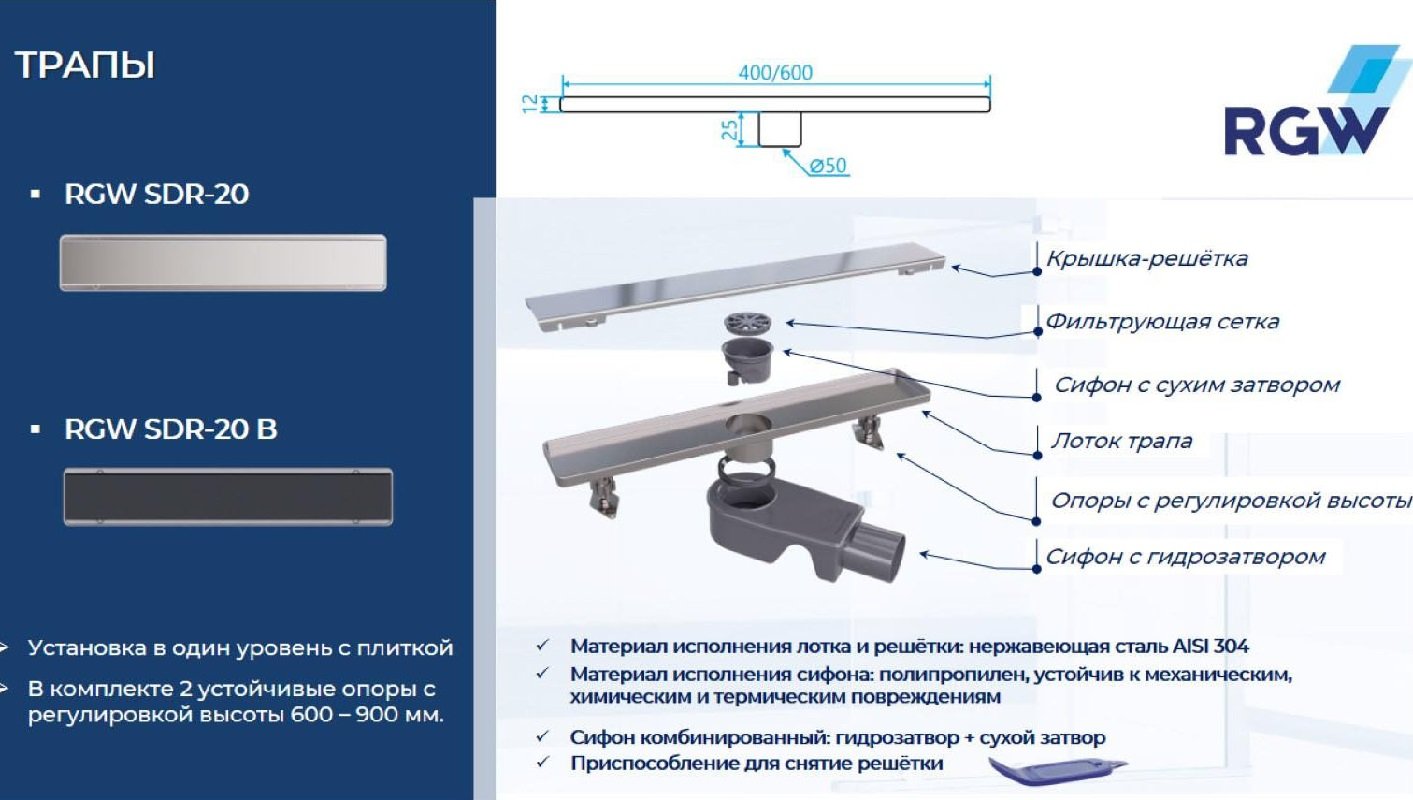 ТРАПЫ

▪ RGW SDR-20

▪ RGW SDR-20 B

➢ Установка в один уровень с плиткой
➢ В комплекте 2 устойчивые опоры с регулировкой высоты 600 – 900 мм.

400/600

12

25

Ø50

RGW

Крышка-решётка

Фильтрующая сетка

Сифон с сухим затвором

Лоток трапа

Опоры с регулировкой высоты

Сифон с гидрозатвором

✓ Материал исполнения лотка и решётки: нержавеющая сталь AISI 304
✓ Материал исполнения сифона: полипропилен, устойчив к механическим, химическим и термическим повреждениям

✓ Сифон комбинированный: гидрозатвор + сухой затвор
✓ Приспособление для снятие решётки