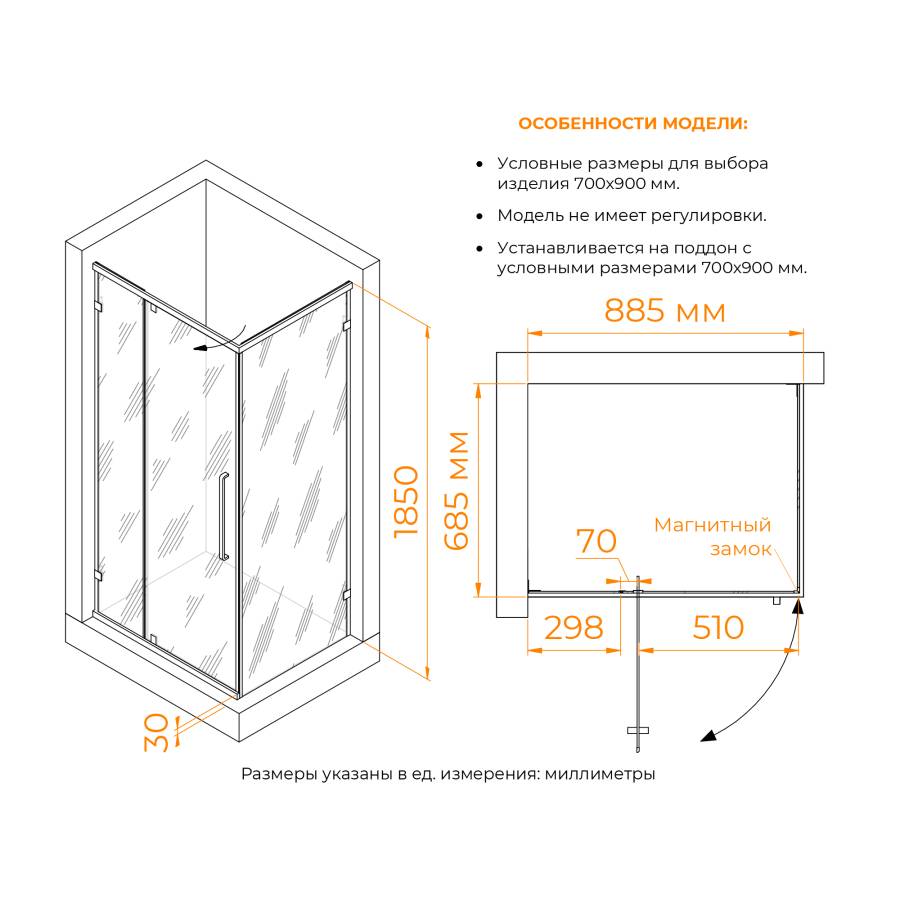 ОСОБЕННОСТИ МОДЕЛИ:

• Условные размеры для выбора изделия 700х900 мм.

• Модель не имеет регулировки.

• Устанавливается на поддон с условными размерами 700х900 мм.

885 мм

685 мм

1850

70

Магнитный замок

298

510

30

Размеры указаны в ед. измерения: миллиметры