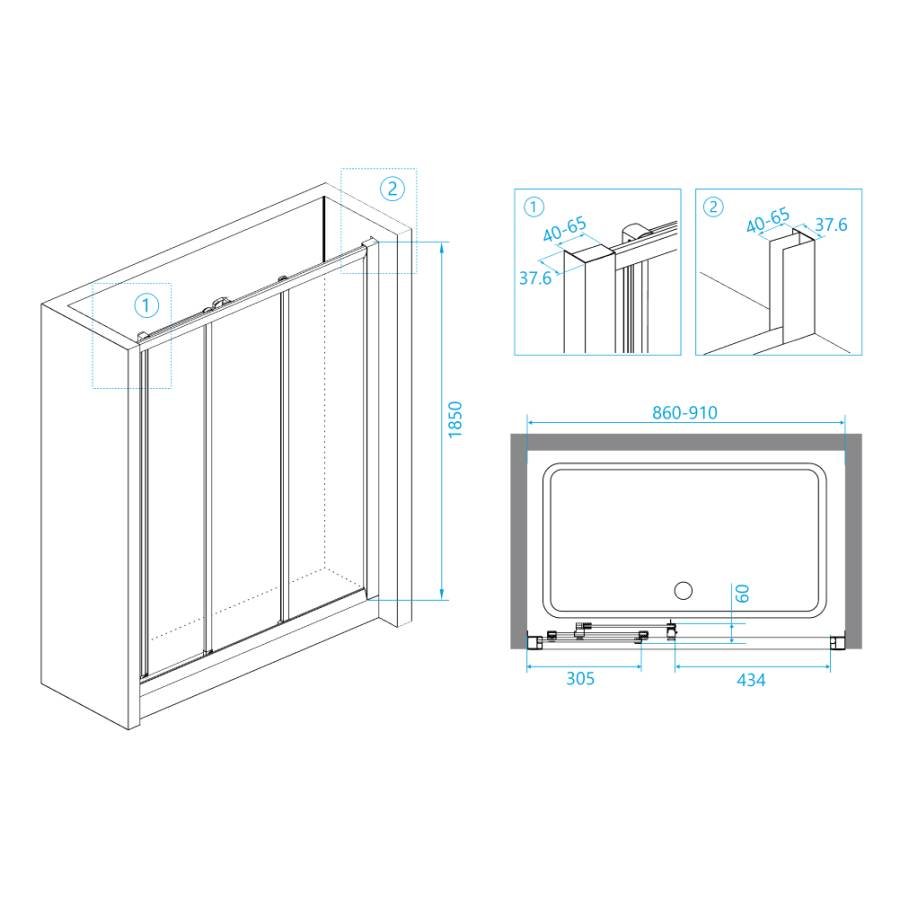 ②
①
1850

①
40-65
37.6

②
40-65
37.6

860-910
60
305
434