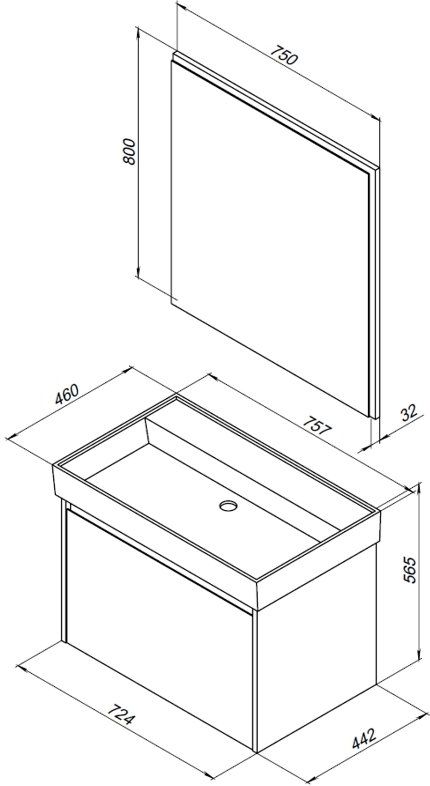 750
800
32
460
757
565
724
442