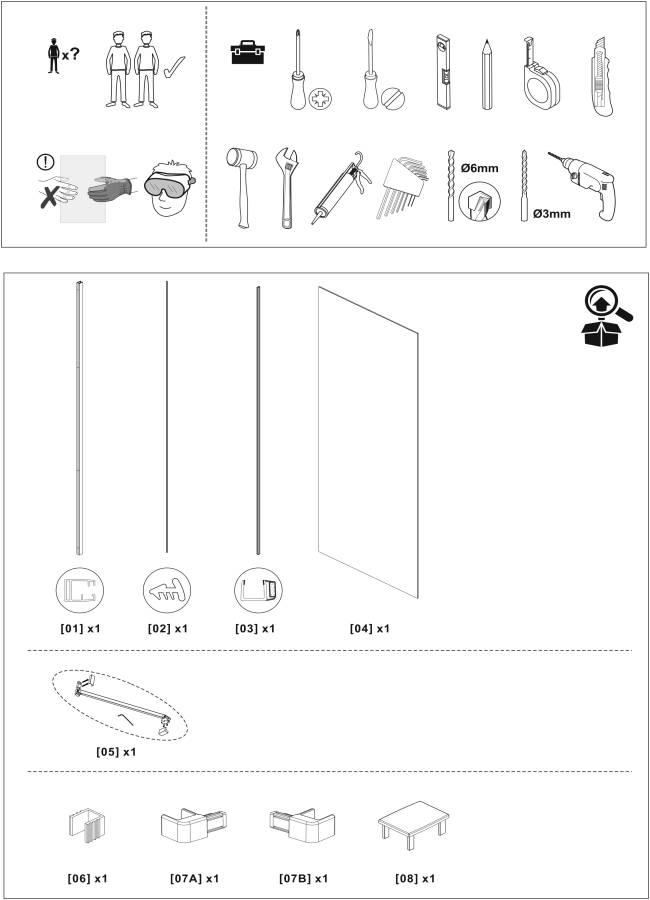 x?

Ø6mm

Ø3mm

[01] x1
[02] x1
[03] x1
[04] x1

[05] x1

[06] x1
[07A] x1
[07B] x1
[08] x1