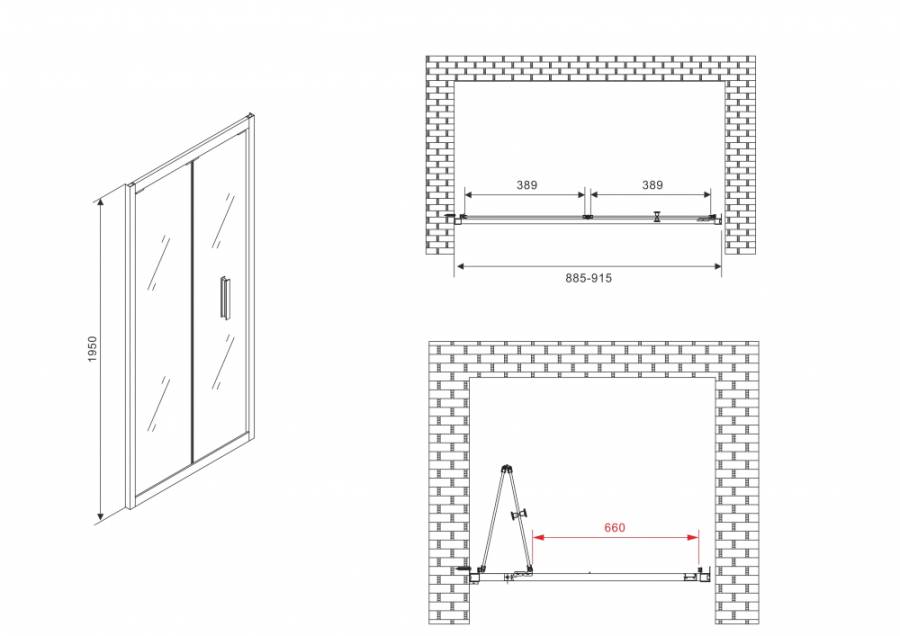 1950

389

389

885-915

660