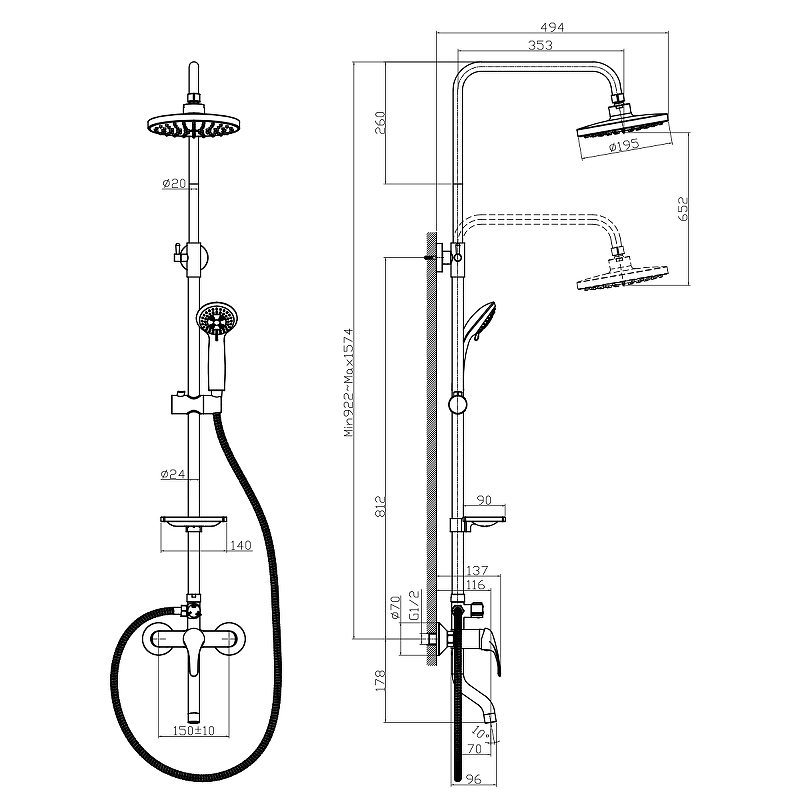 ø20

ø24

140

150±10

494

353

260

ø195

652

Min922~Max1574

812

90

137

116

ø70

G1/2

178

10°

70

96