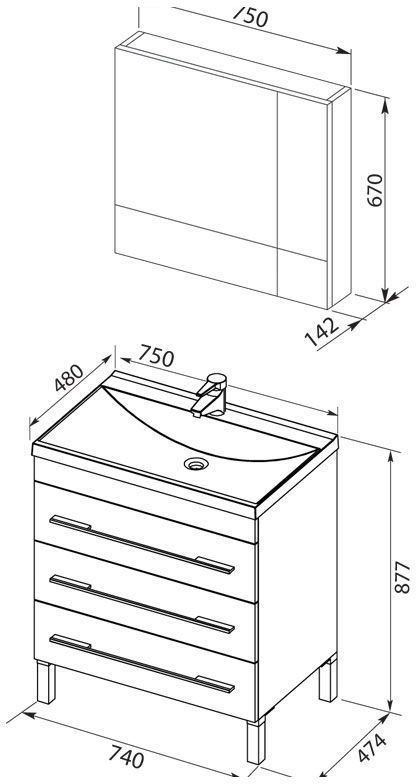 750
670
142
480
750
877
740
474