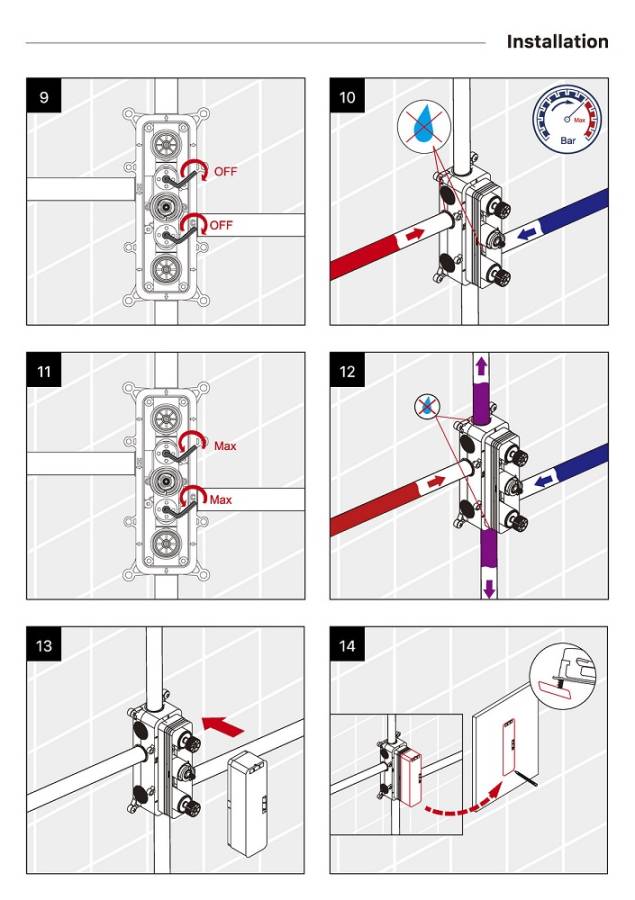 Installation

9

OFF

OFF

10

Max

Bar

11

Max

Max

12

13

14