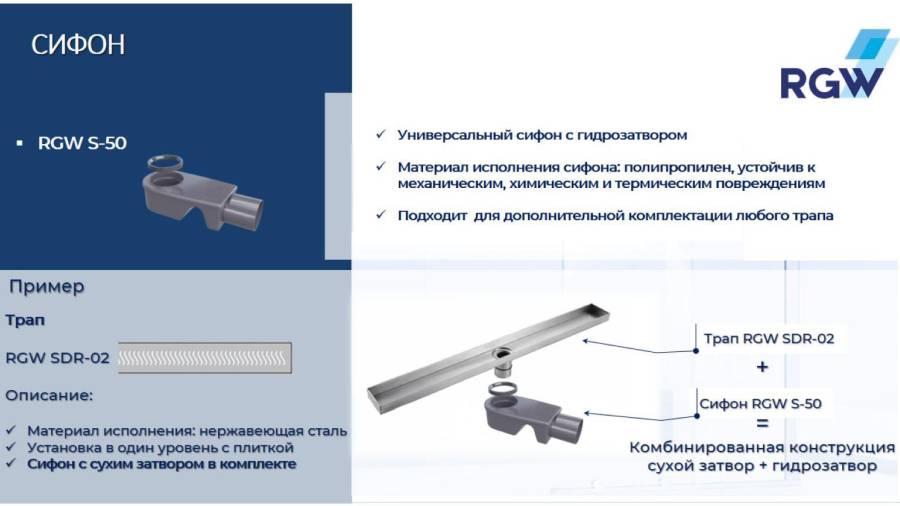 СИФОН

▪ RGW S-50

RGW

✓ Универсальный сифон с гидрозатвором

✓ Материал исполнения сифона: полипропилен, устойчив к механическим, химическим и термическим повреждениям

✓ Подходит для дополнительной комплектации любого трапа

Пример

Трап

RGW SDR-02

Описание:

✓ Материал исполнения: нержавеющая сталь
✓ Установка в один уровень с плиткой
✓ Сифон с сухим затвором в комплекте

Трап RGW SDR-02

+

Сифон RGW S-50

=

Комбинированная конструкция сухой затвор + гидрозатвор