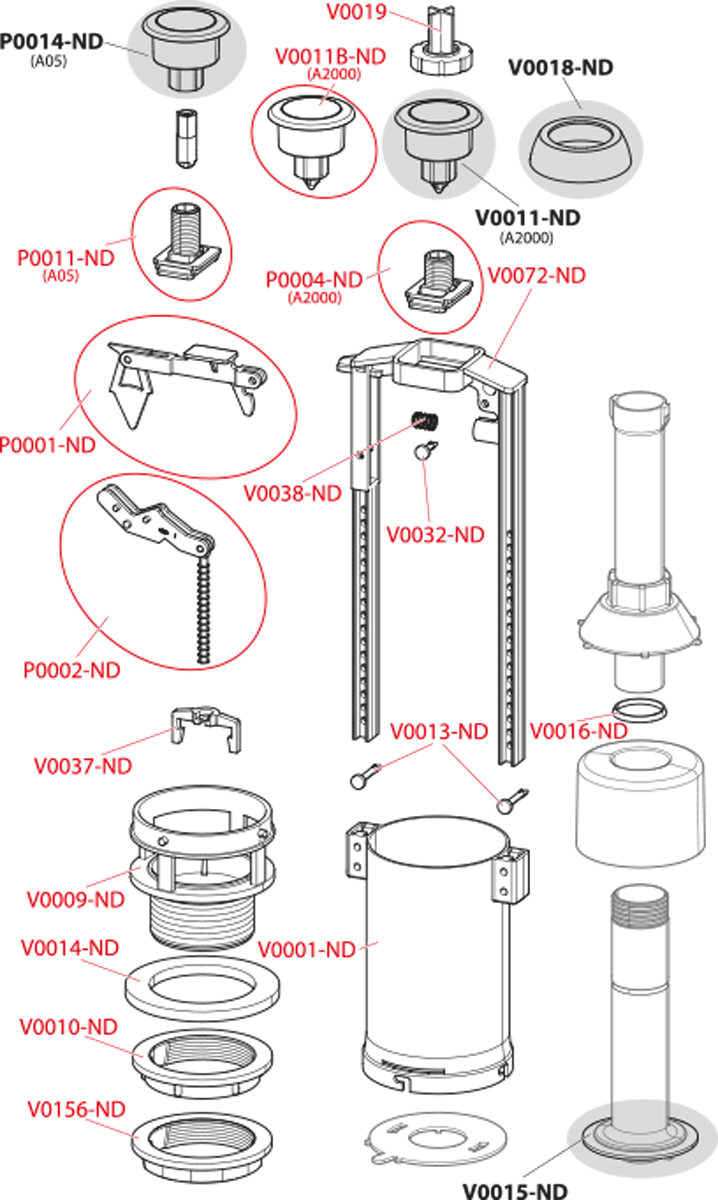 P0014-ND
(A05)

V0019

V0011B-ND
(A2000)

V0018-ND

V0011-ND
(A2000)

P0011-ND
(A05)

P0004-ND
(A2000)

V0072-ND

P0001-ND

V0038-ND

V0032-ND

P0002-ND

V0037-ND

V0013-ND

V0016-ND

V0009-ND

V0014-ND

V0001-ND

V0010-ND

V0156-ND

V0015-ND